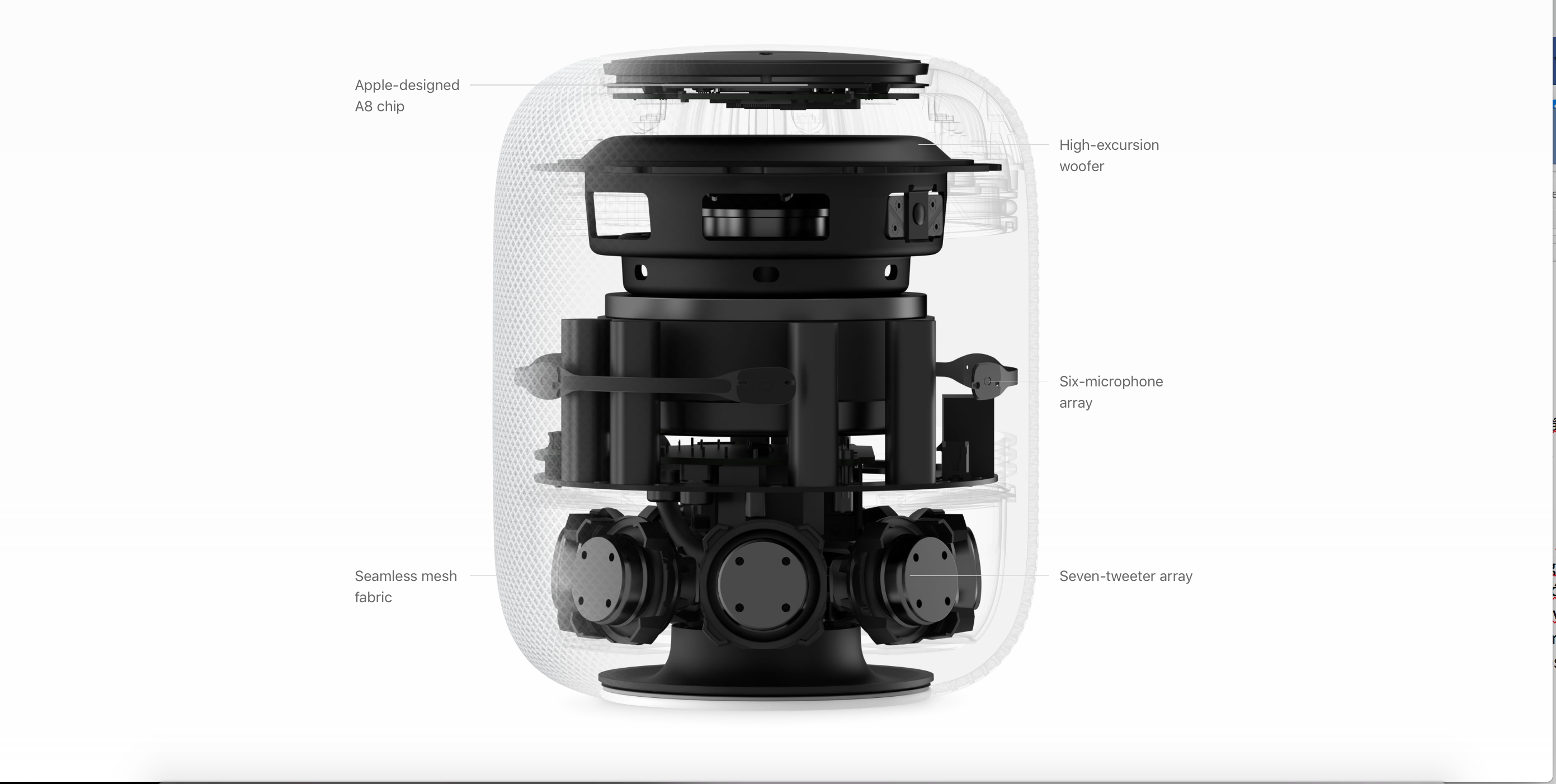 Apple-designed A8 chip

High-excursion woofer

Six-microphone array

Seamless mesh fabric

Seven-tweeter array