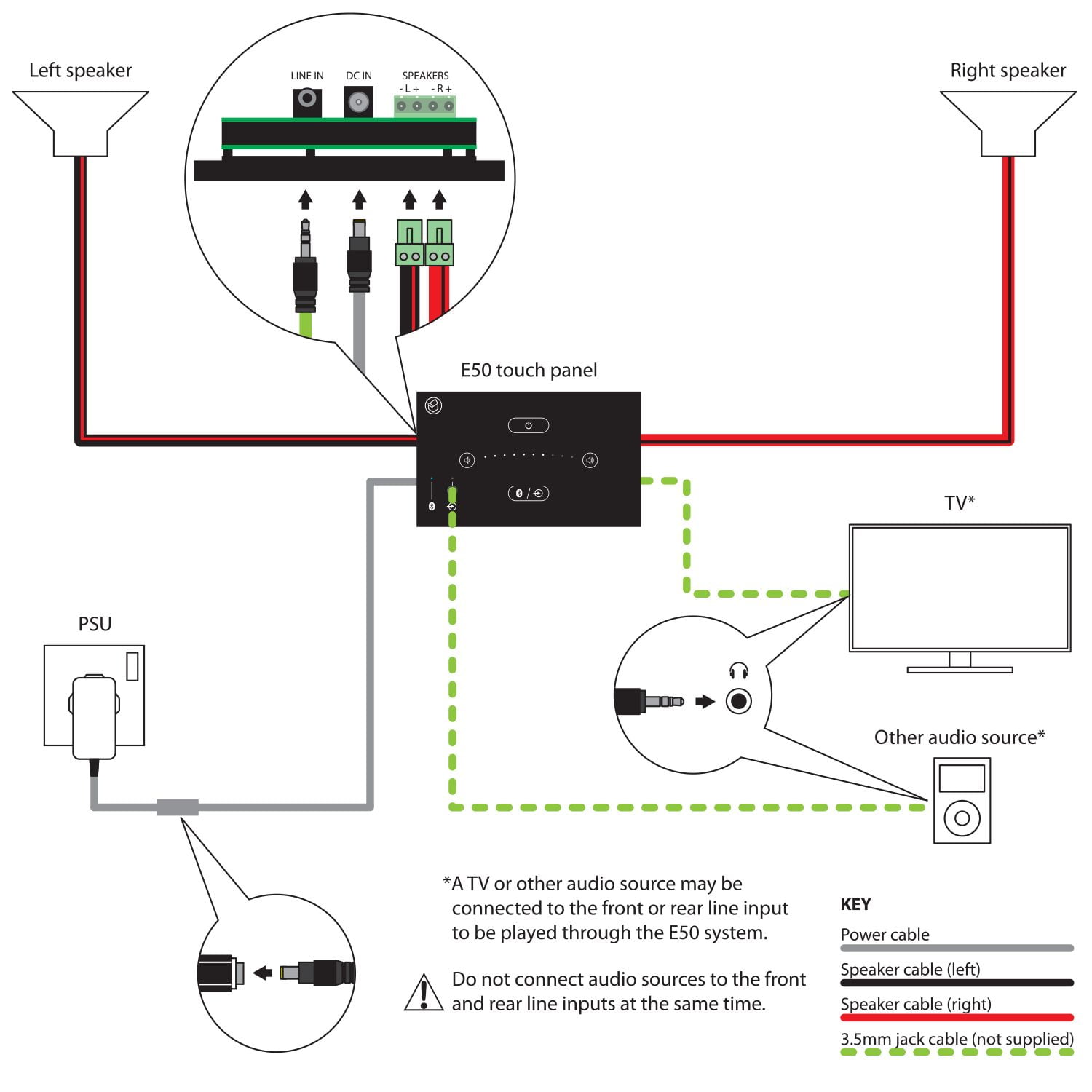 Left speaker

LINE IN

DC IN

SPEAKERS
- L + - R +

Right speaker

E50 touch panel

TV*

PSU

Other audio source*

*A TV or other audio source may be connected to the front or rear line input to be played through the E50 system.

Do not connect audio sources to the front and rear line inputs at the same time.

KEY

Power cable

Speaker cable (left)

Speaker cable (right)

3.5mm jack cable (not supplied)